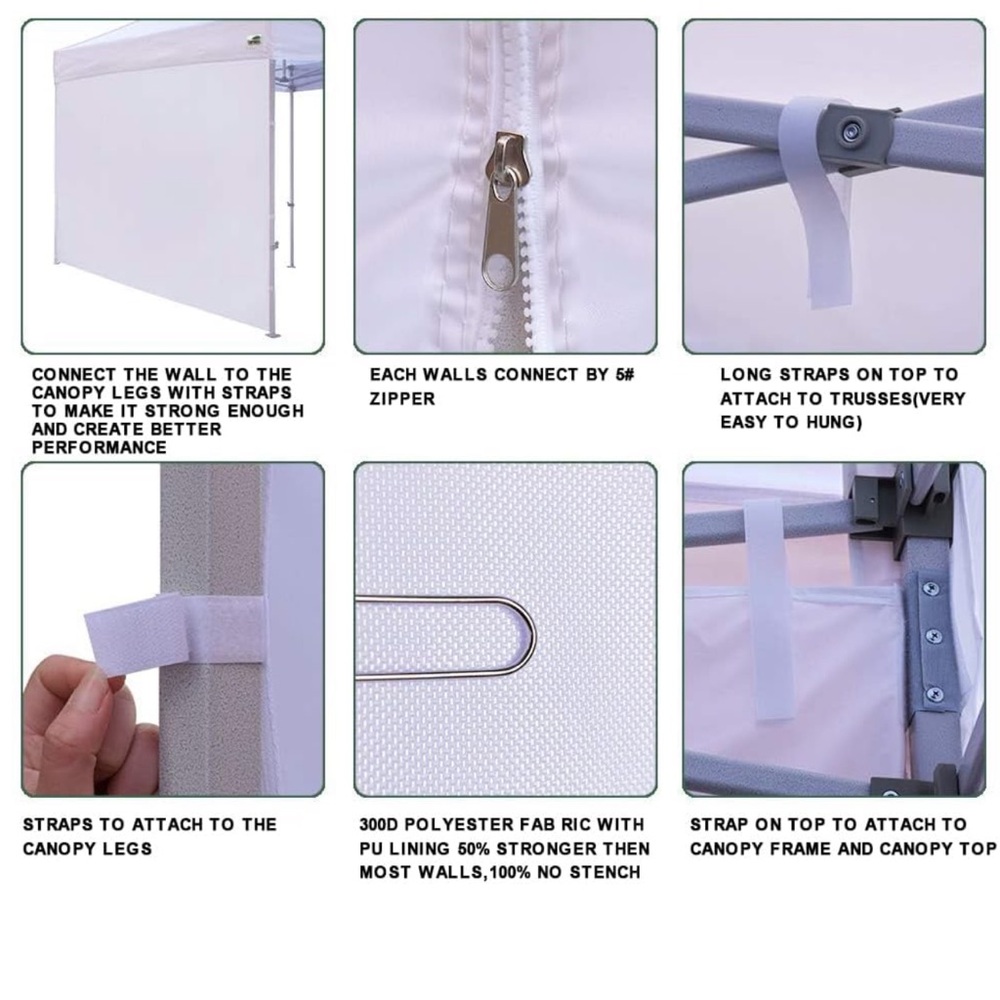 CONNECT THE WALL TO THE CANOPY LEGS WITH STRAPS TO MAKE IT STRONG ENOUGH AND CREATE BETTER PERFORMANCE

EACH WALLS CONNECT BY 5# ZIPPER

LONG STRAPS ON TOP TO ATTACH TO TRUSSES(VERY EASY TO HUNG)

STRAPS TO ATTACH TO THE CANOPY LEGS

300D POLYESTER FAB RIC WITH PU LINING 50% STRONGER THEN MOST WALLS,100% NO STENCH

STRAP ON TOP TO ATTACH TO CANOPY FRAME AND CANOPY TOP